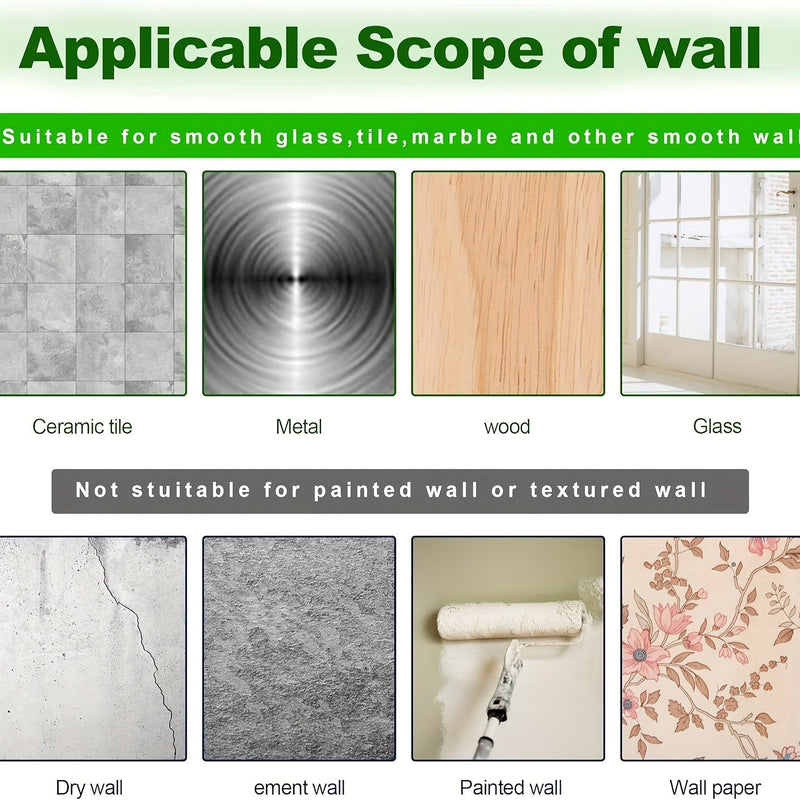 Applicable Scope of wall

Suitable for smooth glass,tile,marble and other smooth wall

Ceramic tile

Metal

wood

Glass

Not stuitable for painted wall or textured wall

Dry wall

ement wall

Painted wall

Wall paper