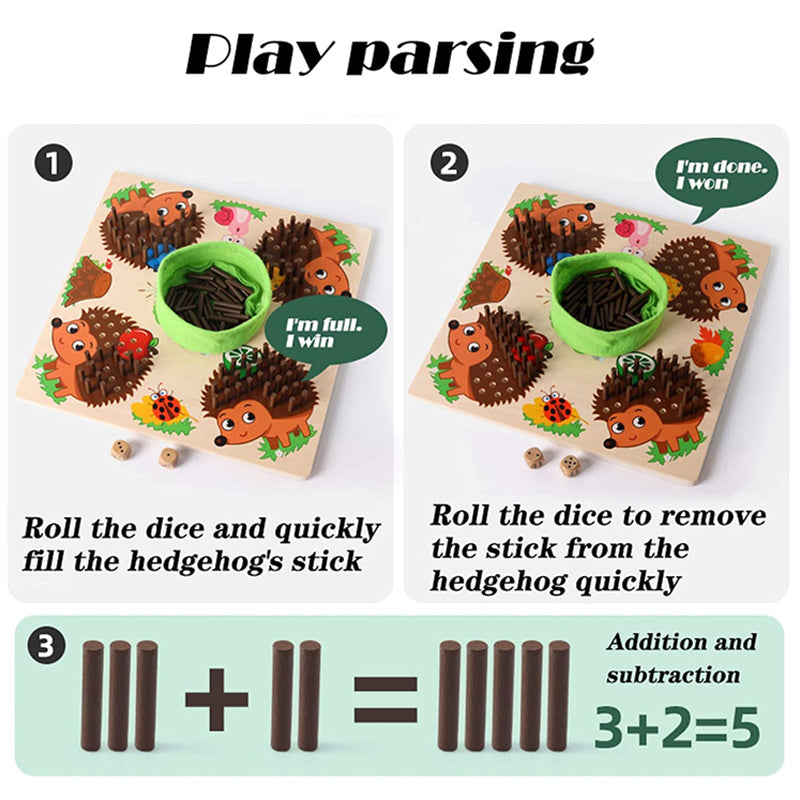 Play parsing

1

I'm full. I win

Roll the dice and quickly fill the hedgehog's stick

2

I'm done. I won

Roll the dice to remove the stick from the hedgehog quickly

3

+ =

Addition and subtraction

$3+2=5$