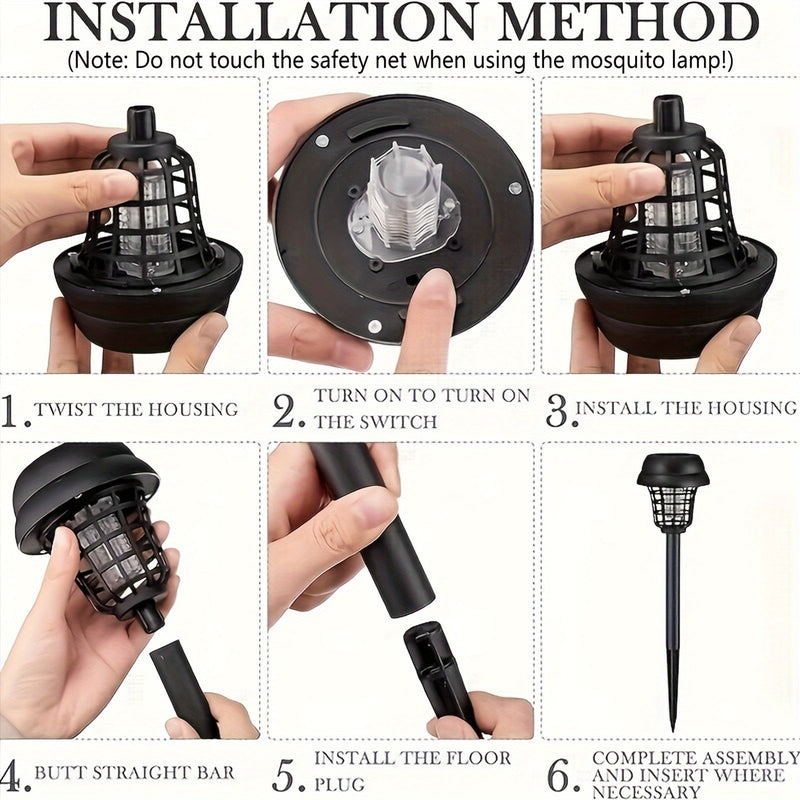 INSTALLATION METHOD
(Note: Do not touch the safety net when using the mosquito lamp!)

1. TWIST THE HOUSING

2. TURN ON TO TURN ON THE SWITCH

3. INSTALL THE HOUSING

4. BUTT STRAIGHT BAR

5. INSTALL THE FLOOR PLUG

6. COMPLETE ASSEMBLY AND INSERT WHERE NECESSARY